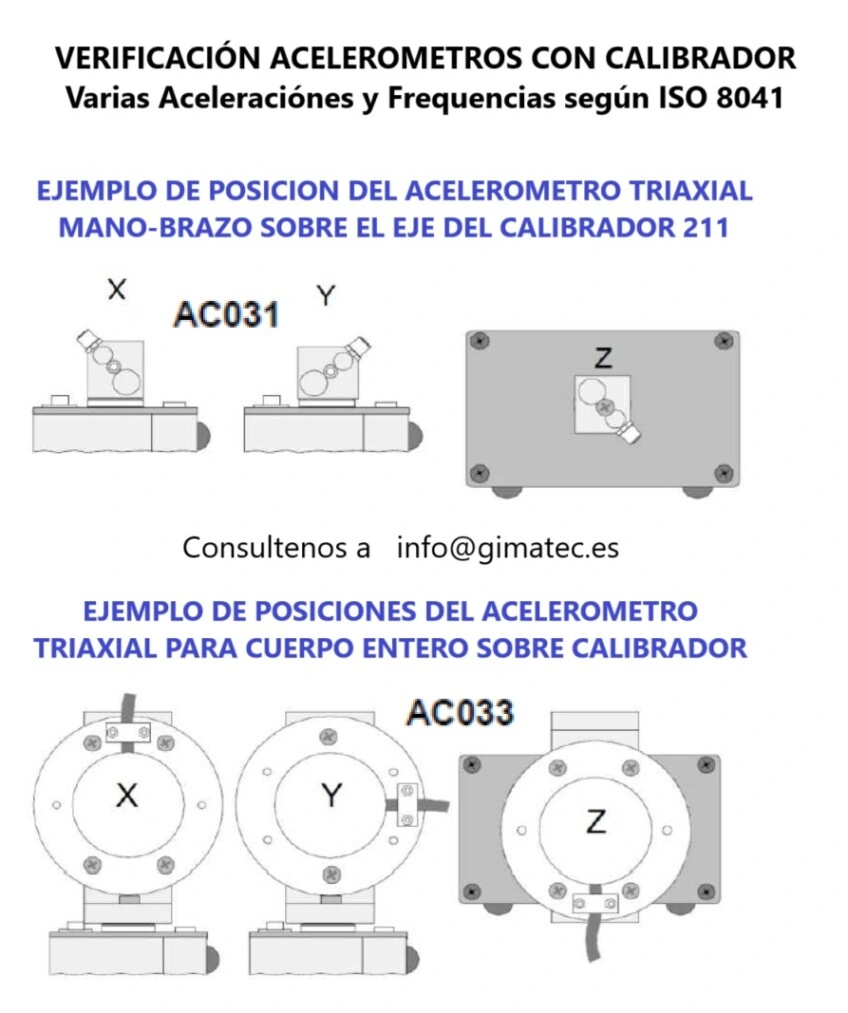 VERIFICACIÓN ACELEROMETROS CON CALIBRADOR
Varias Aceleraciónes y Frequencias según ISO 8041

EJEMPLO DE POSICION DEL ACELEROMETRO TRIAXIAL MANO-BRAZO SOBRE EL EJE DEL CALIBRADOR 211

X
AC031
Y
Z

Consultenos a info@gimatec.es

EJEMPLO DE POSICIONES DEL ACELEROMETRO TRIAXIAL PARA CUERPO ENTERO SOBRE CALIBRADOR

AC033
X
Y
Z